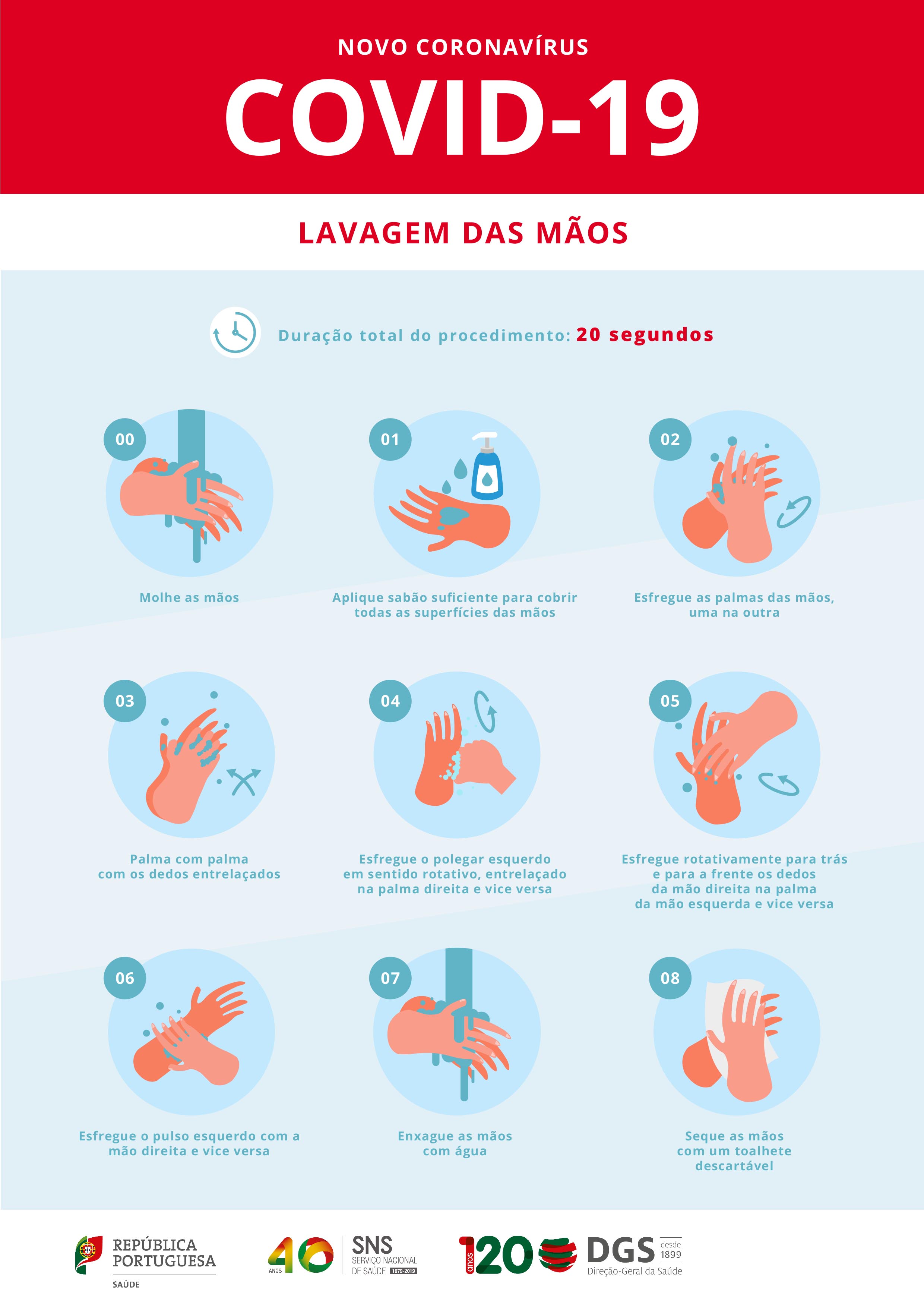 NOVO CORONAVÍRUS

COVID-19

LAVAGEM DAS MÃOS

Duração total do procedimento: 20 segundos

00

Molhe as mãos

01

Aplique sabão suficiente para cobrir todas as superfícies das mãos

02

Esfregue as palmas das mãos, uma na outra

03

Palma com palma com os dedos entrelaçados

04

Esfregue o polegar esquerdo em sentido rotativo, entrelaçado na palma direita e vice versa

05

Esfregue rotativamente para trás e para a frente os dedos da mão direita na palma da mão esquerda e vice versa

06

Esfregue o pulso esquerdo com a mão direita e vice versa

07

Enxague as mãos com água

08

Seque as mãos com um toalhete descartável

REPÚBLICA PORTUGUESA
SAÚDE

40 ANOS
SNS SERVIÇO NACIONAL DE SAÚDE 1979-2019

120 anos
DGS desde 1899
Direção-Geral da Saúde